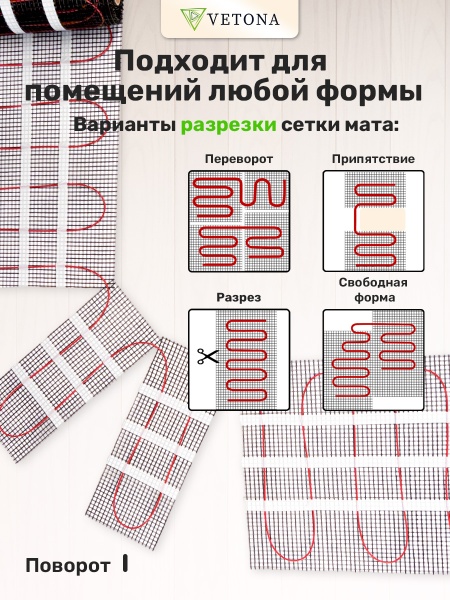 VETONA

Подходит для помещений любой формы

Варианты разрезки сетки мата:

Переворот

Припятствие

Разрез

Свободная форма

Поворот