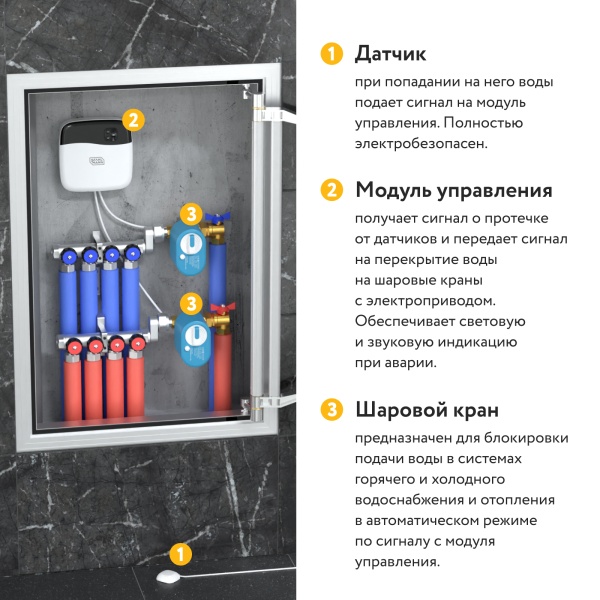 2

3

3

1

1 Датчик

при попадании на него воды подает сигнал на модуль управления. Полностью электробезопасен.

2 Модуль управления

получает сигнал о протечке от датчиков и передает сигнал на перекрытие воды на шаровые краны с электроприводом. Обеспечивает световую и звуковую индикацию при аварии.

3 Шаровой кран

предназначен для блокировки подачи воды в системах горячего и холодного водоснабжения и отопления в автоматическом режиме по сигналу с модуля управления.